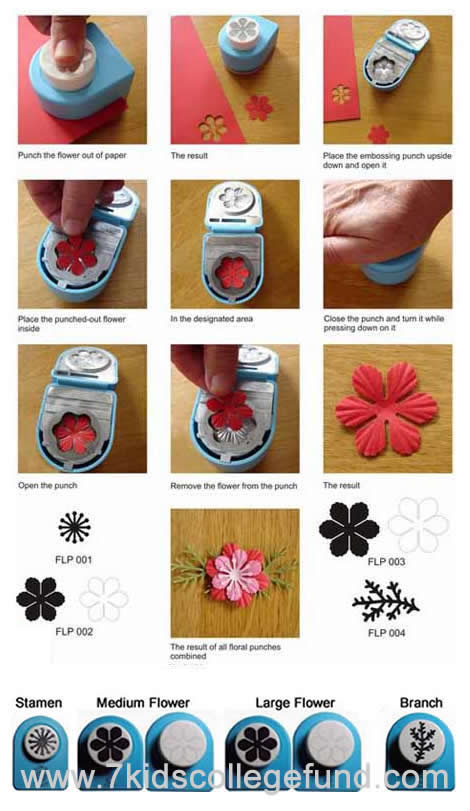 Punch the flower out of paper

The result

Place the embossing punch upside down and open it

Place the punched-out flower inside

In the designated area

Close the punch and turn it while pressing down on it

Open the punch

Remove the flower from the punch

The result

FLP 001

FLP 002

The result of all floral punches combined

FLP 003

FLP 004

Stamen

Medium Flower

Large Flower

Branch

www.7kidscollegefund.com